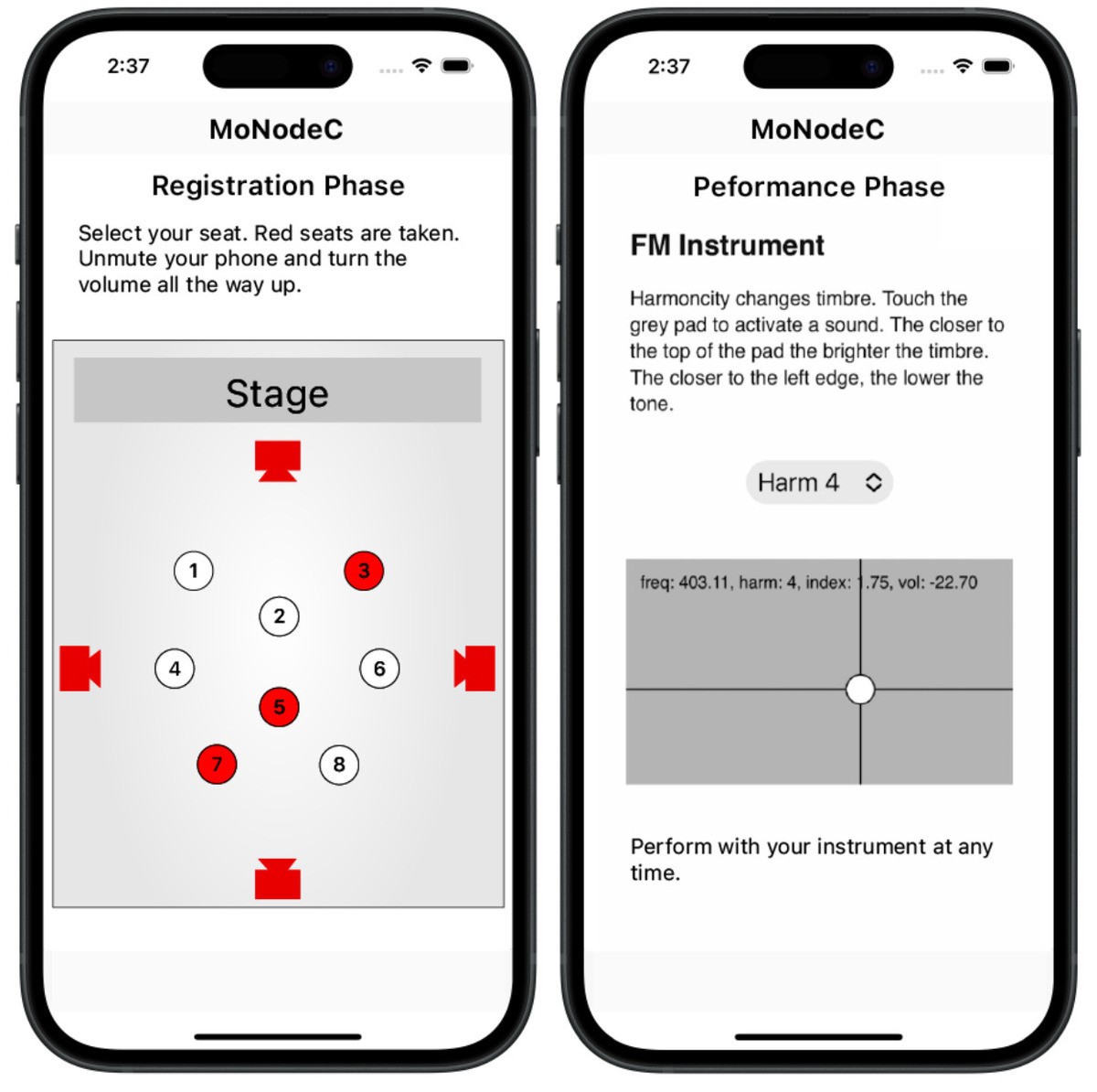 2:37

MoNodeC

Registration Phase

Select your seat. Red seats are taken. Unmute your phone and turn the volume all the way up.

Stage

1

3

2

4

6

5

7

8

2:37

MoNodeC

Peformance Phase

FM Instrument

Harmoncity changes timbre. Touch the grey pad to activate a sound. The closer to the top of the pad the brighter the timbre. The closer to the left edge, the lower the tone.

Harm 4

freq: 403.11, harm: 4, index: 1.75, vol: -22.70

Perform with your instrument at any time.